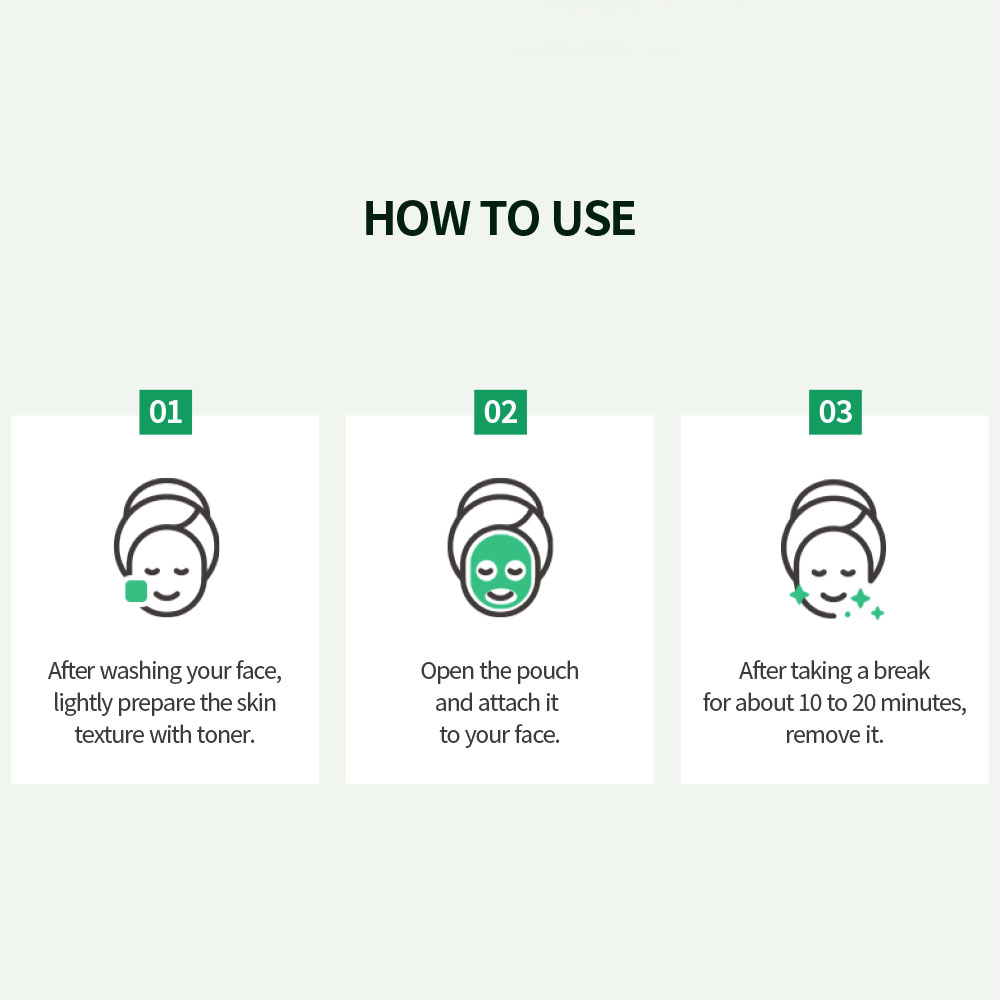 HOW TO USE

01

After washing your face, lightly prepare the skin texture with toner.

02

Open the pouch and attach it to your face.

03

After taking a break for about 10 to 20 minutes, remove it.